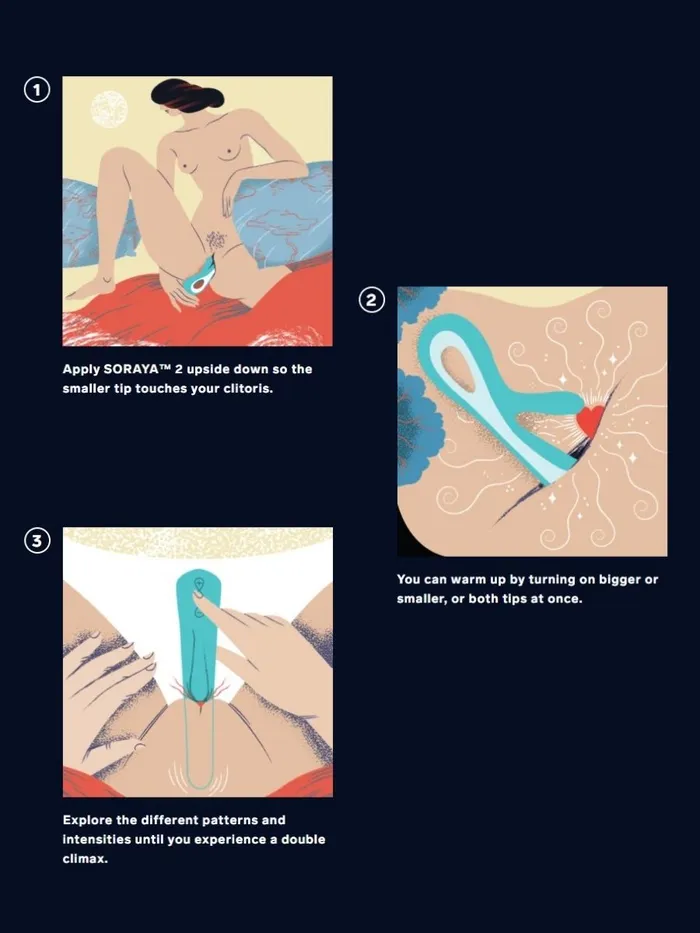 1

Apply SORAYA™ 2 upside down so the smaller tip touches your clitoris.

2

You can warm up by turning on bigger or smaller, or both tips at once.

3

Explore the different patterns and intensities until you experience a double climax.